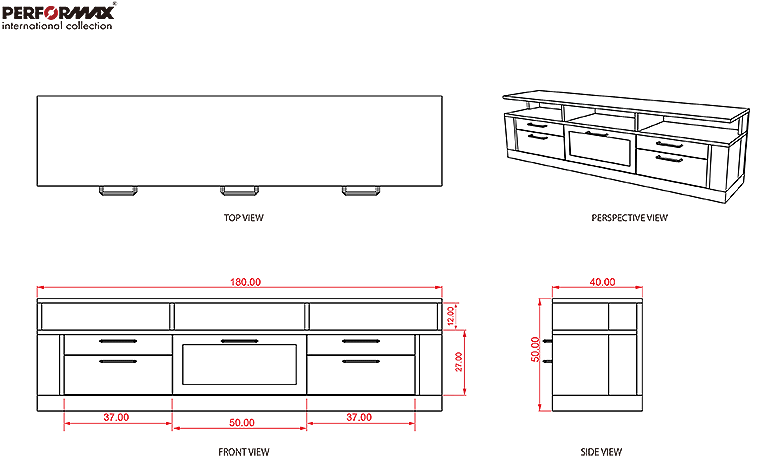 PERFORMAX®
international collection

TOP VIEW

PERSPECTIVE VIEW

180.00

12.00

27.00

37.00

50.00

37.00

FRONT VIEW

40.00

50.00

SIDE VIEW